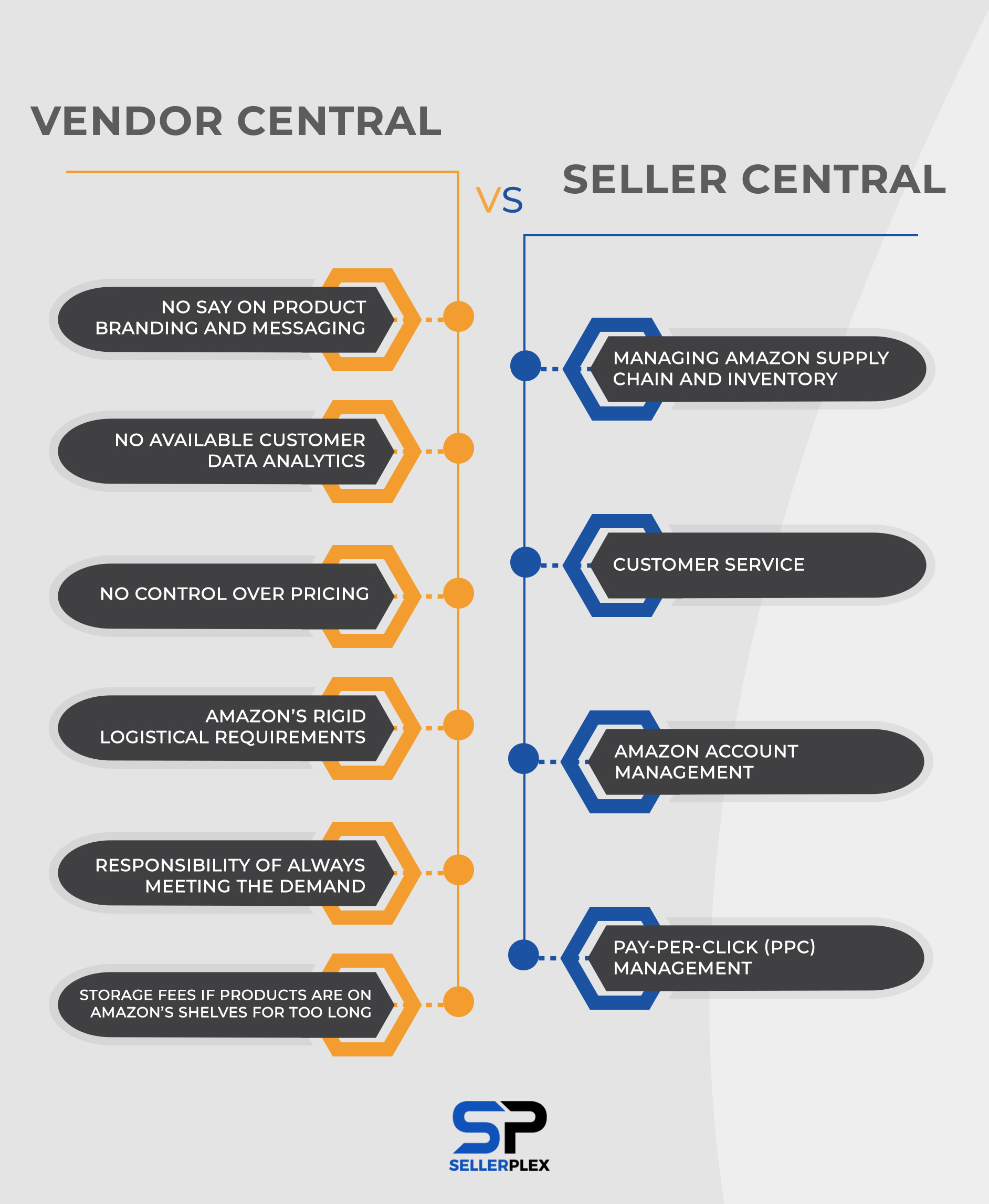 VENDOR CENTRAL

VS

SELLER CENTRAL

NO SAY ON PRODUCT BRANDING AND MESSAGING

NO AVAILABLE CUSTOMER DATA ANALYTICS

NO CONTROL OVER PRICING

AMAZON'S RIGID LOGISTICAL REQUIREMENTS

RESPONSIBILITY OF ALWAYS MEETING THE DEMAND

STORAGE FEES IF PRODUCTS ARE ON AMAZON'S SHELVES FOR TOO LONG

MANAGING AMAZON SUPPLY CHAIN AND INVENTORY

CUSTOMER SERVICE

AMAZON ACCOUNT MANAGEMENT

PAY-PER-CLICK (PPC) MANAGEMENT

SP
SELLERPLEX