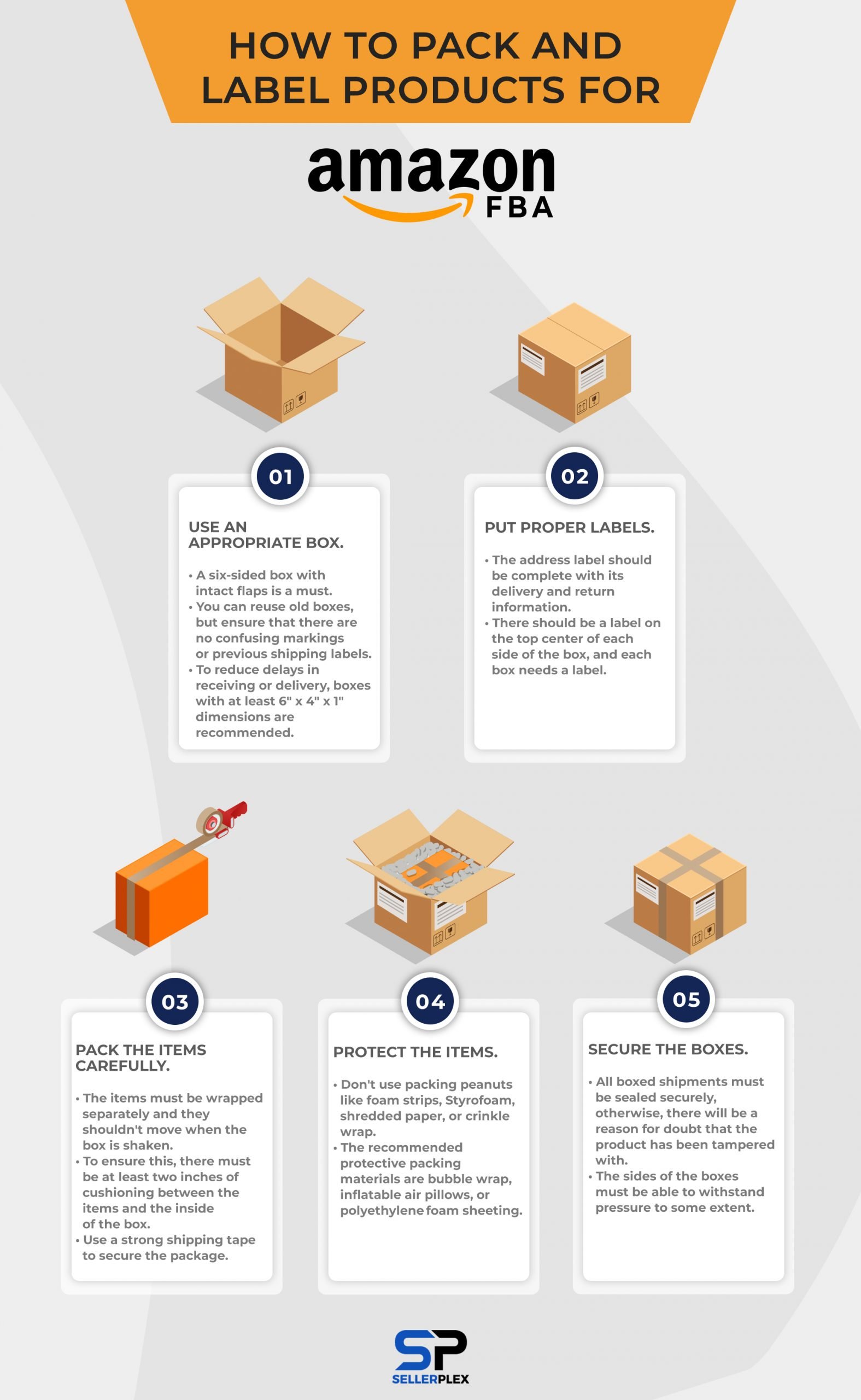 HOW TO PACK AND LABEL PRODUCTS FOR

amazon FBA

01

USE AN APPROPRIATE BOX.

• A six-sided box with intact flaps is a must.
• You can reuse old boxes, but ensure that there are no confusing markings or previous shipping labels.
• To reduce delays in receiving or delivery, boxes with at least 6" x 4" x 1" dimensions are recommended.

02

PUT PROPER LABELS.

• The address label should be complete with its delivery and return information.
• There should be a label on the top center of each side of the box, and each box needs a label.

03

PACK THE ITEMS CAREFULLY.

• The items must be wrapped separately and they shouldn't move when the box is shaken.
• To ensure this, there must be at least two inches of cushioning between the items and the inside of the box.
• Use a strong shipping tape to secure the package.

04

PROTECT THE ITEMS.

• Don't use packing peanuts like foam strips, Styrofoam, shredded paper, or crinkle wrap.
• The recommended protective packing materials are bubble wrap, inflatable air pillows, or polyethylene foam sheeting.

05

SECURE THE BOXES.

• All boxed shipments must be sealed securely, otherwise, there will be a reason for doubt that the product has been tampered with.
• The sides of the boxes must be able to withstand pressure to some extent.

SP
SELLERPLEX