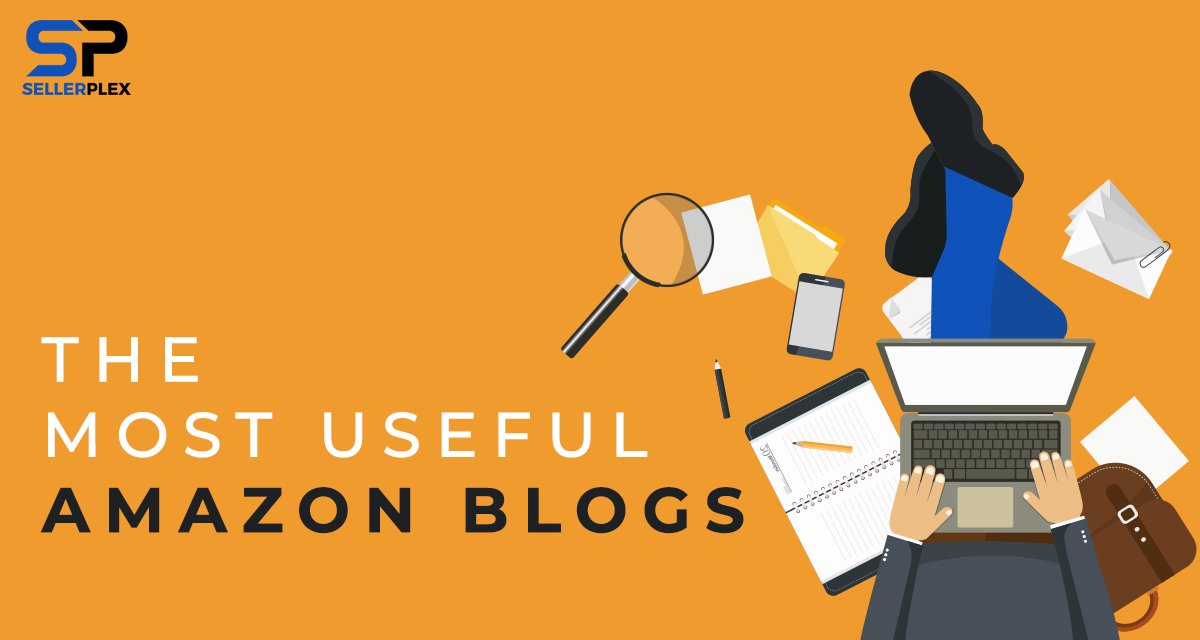 SP
SELLERPLEX

THE
MOST USEFUL
AMAZON BLOGS